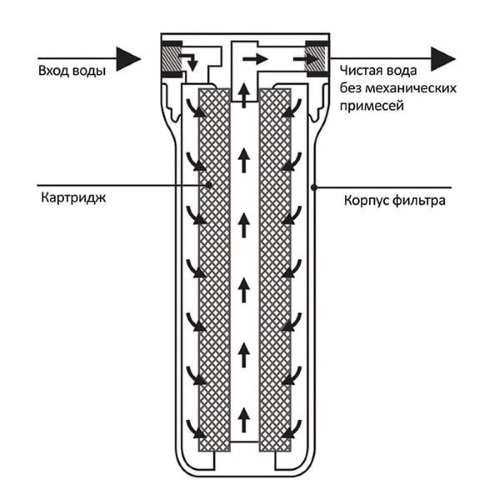 Вход воды

Чистая вода без механических примесей

Картридж

Корпус фильтра