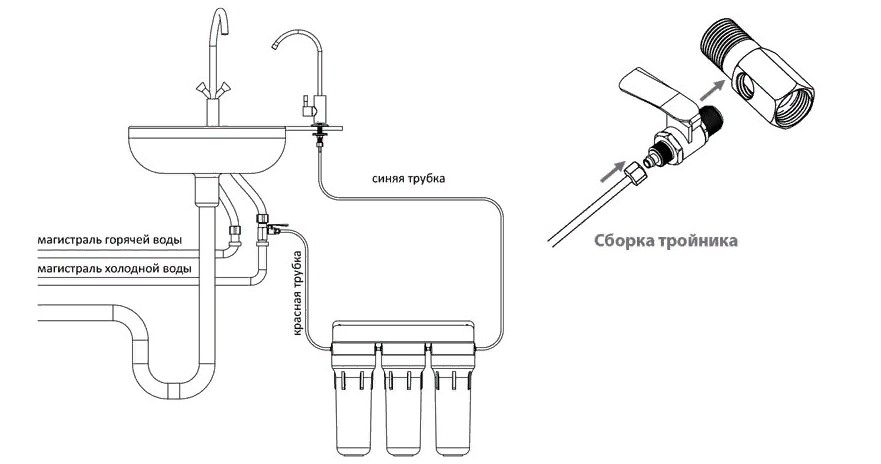 синяя трубка

магистраль горячей воды

магистраль холодной воды

красная трубка

Сборка тройника