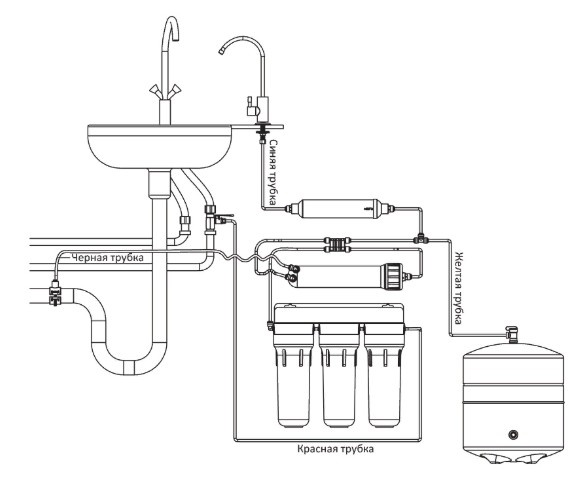 Синяя трубка

Черная трубка

Желтая трубка

Красная трубка