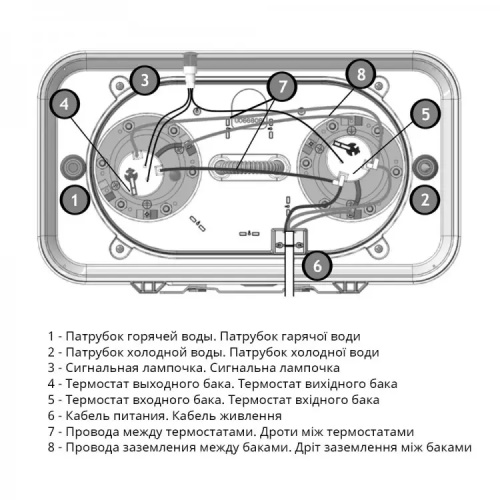 3
7
8
4
5
1
2
6

1 - Патрубок горячей воды. Патрубок гарячої води
2 - Патрубок холодной воды. Патрубок холодної води
3 - Сигнальная лампочка. Сигнальна лампочка
4 - Термостат выходного бака. Термостат вихідного бака
5 - Термостат входного бака. Термостат вхідного бака
6 - Кабель питания. Кабель живлення
7 - Провода между термостатами. Дроти між термостатами
8 - Провода заземления между баками. Дріт заземлення між баками